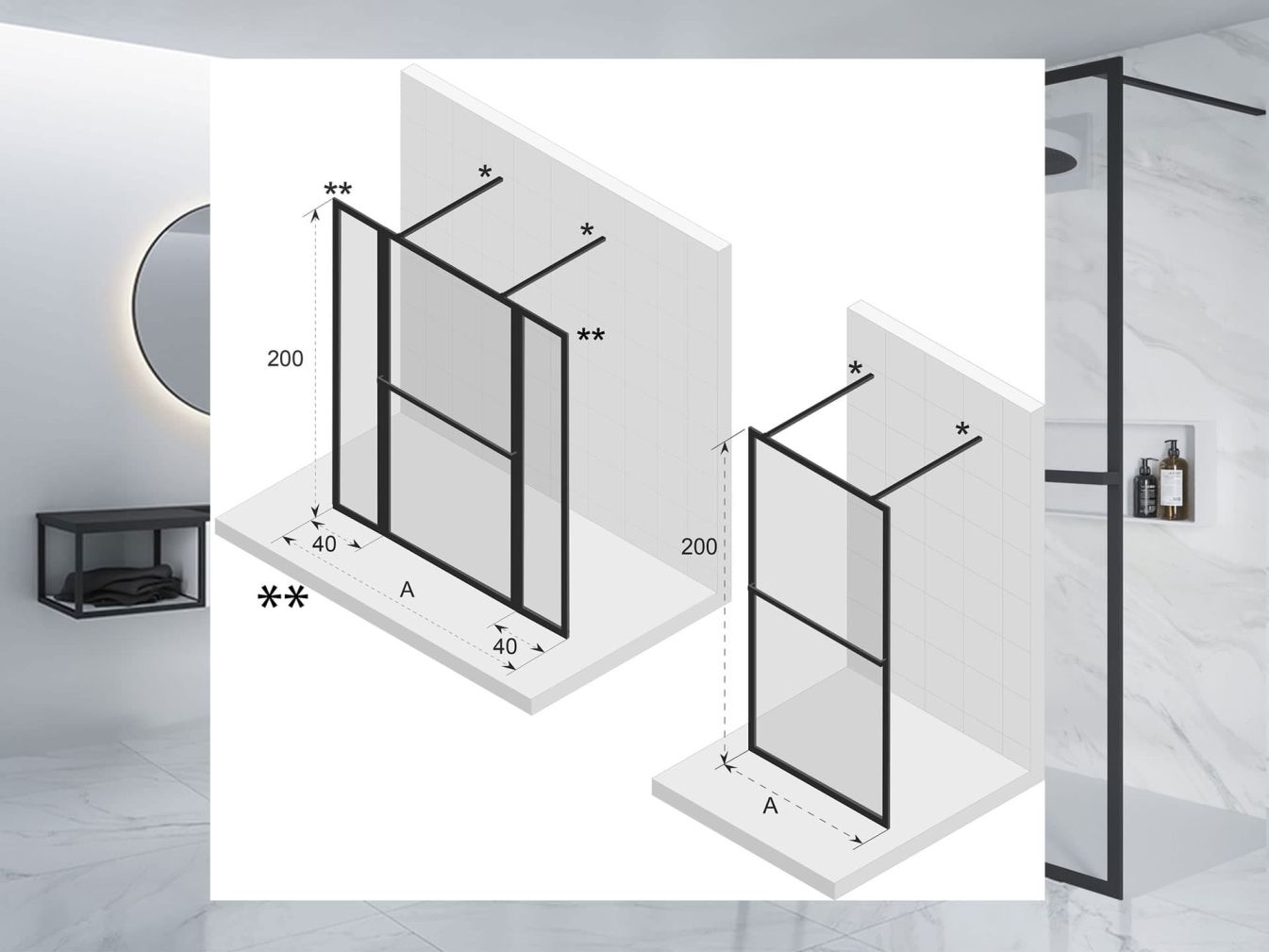 **
*
*
**
200
40
A
40
**
*
*
200
A