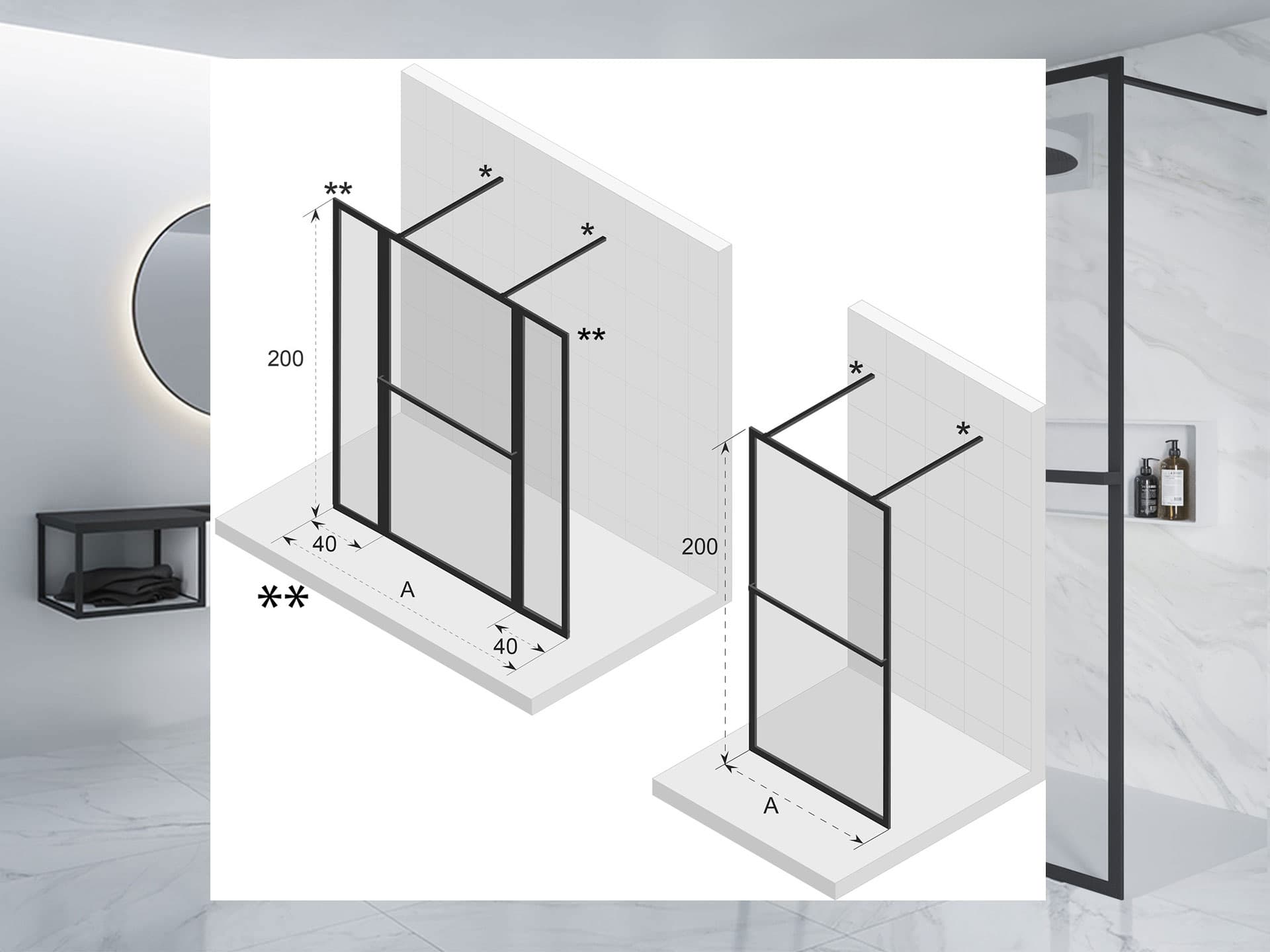 **
*
*
**
200
40
A
40
**
*
*
200
A